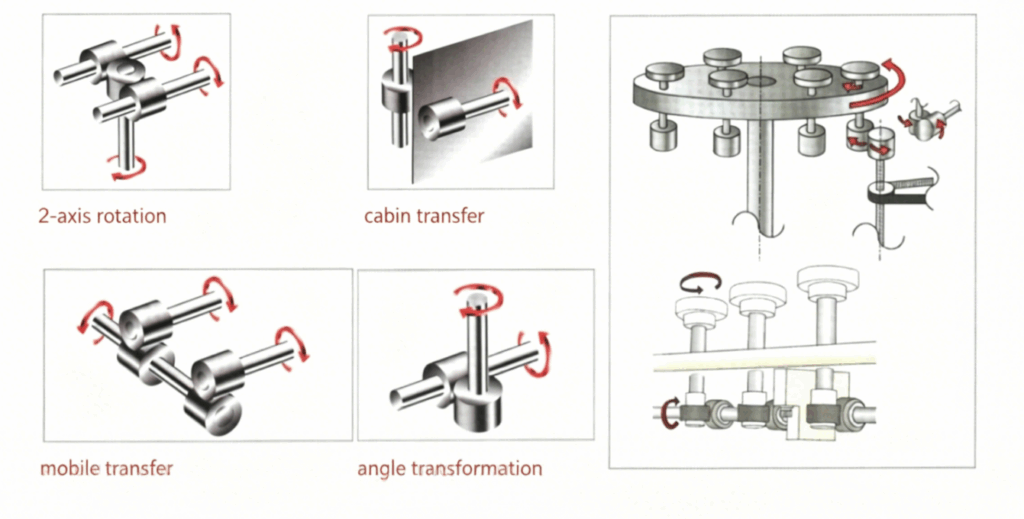 2-axis rotation

cabin transfer

mobile transfer

angle transformation